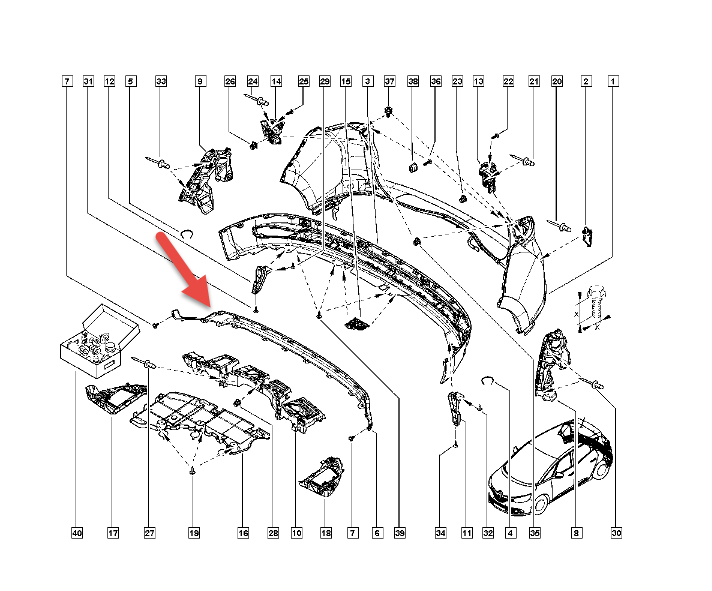 7 31 12 5 33 9 26 24 14 25 29 15 3 37 38 36 23 13 22 21 20 2 1

40 17 27 19 16 28 10 18 7 6 39 34 11 32 4 35 8 30